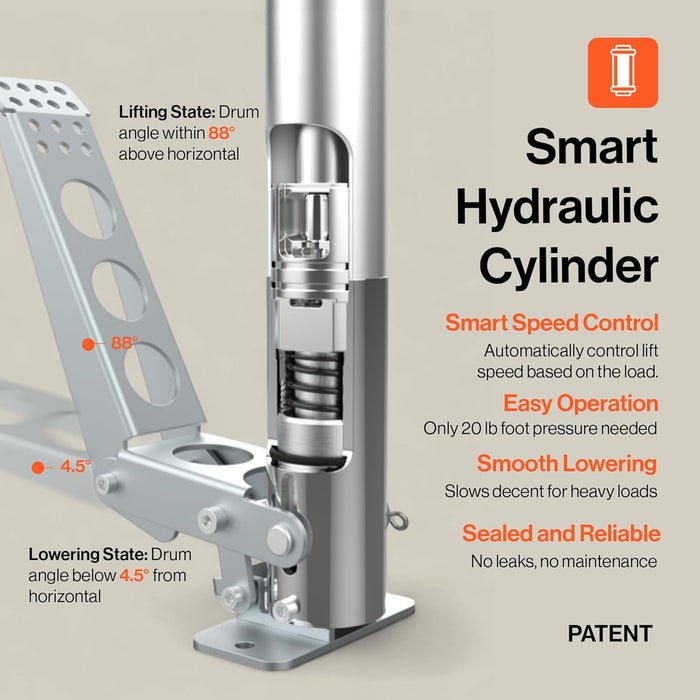 Lifting State: Drum angle within 88° above horizontal

88°

4.5°

Lowering State: Drum angle below 4.5° from horizontal

Smart Hydraulic Cylinder

Smart Speed Control
Automatically control lift speed based on the load.

Easy Operation
Only 20 lb foot pressure needed

Smooth Lowering
Slows decent for heavy loads

Sealed and Reliable
No leaks, no maintenance

PATENT