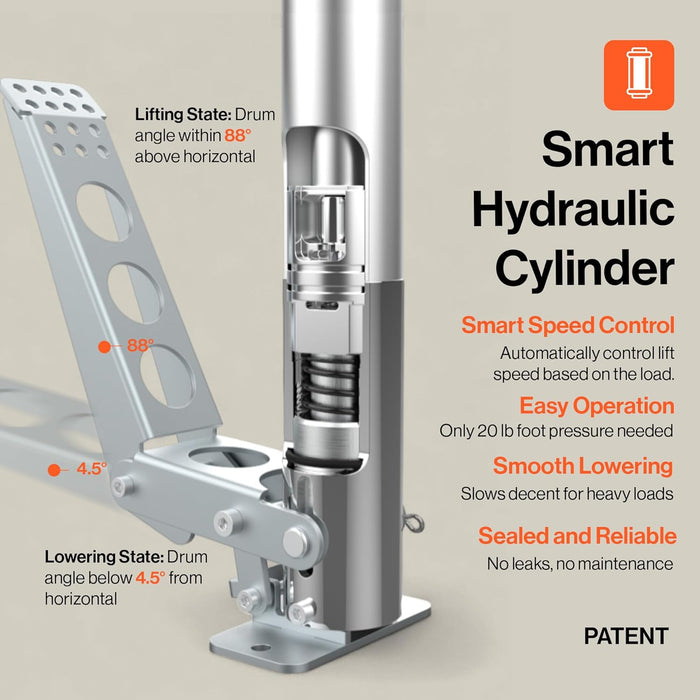 Lifting State: Drum angle within 88° above horizontal

88°

4.5°

Lowering State: Drum angle below 4.5° from horizontal

Smart Hydraulic Cylinder

Smart Speed Control
Automatically control lift speed based on the load.

Easy Operation
Only 20 lb foot pressure needed

Smooth Lowering
Slows decent for heavy loads

Sealed and Reliable
No leaks, no maintenance

PATENT